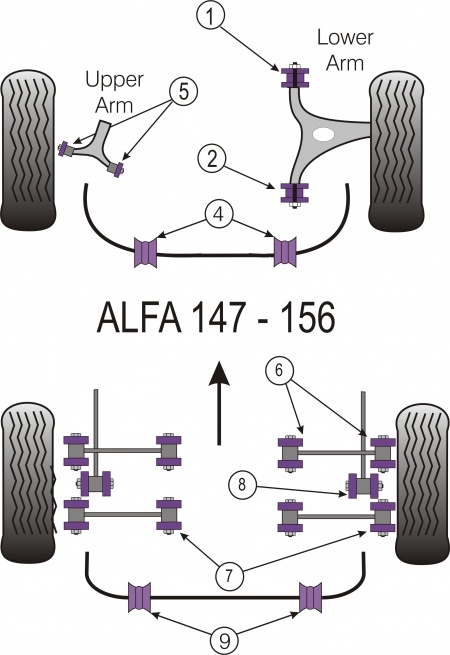 1

Lower Arm

Upper Arm

5

2

4

ALFA 147 - 156

6

8

7

9